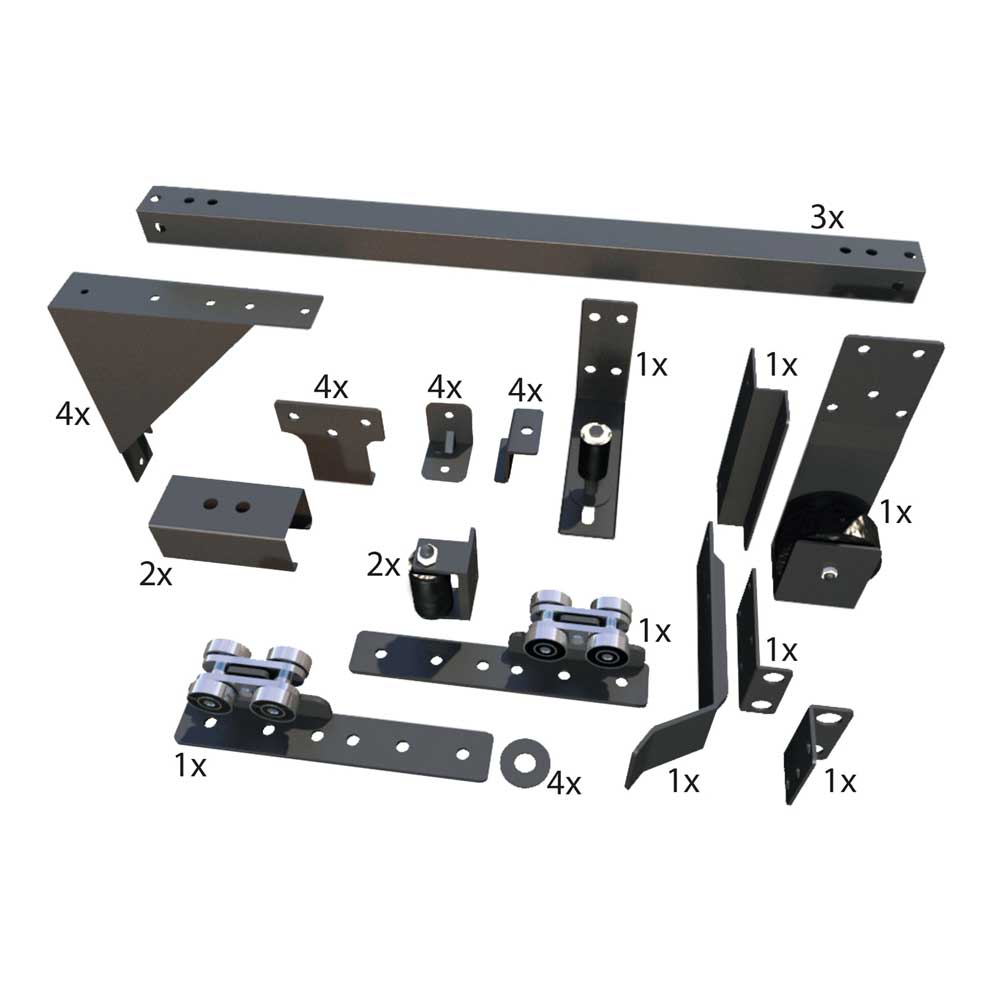 3x

4x

4x

4x

4x

1x

1x

1x

2x

2x

1x

1x

1x

4x

1x

1x