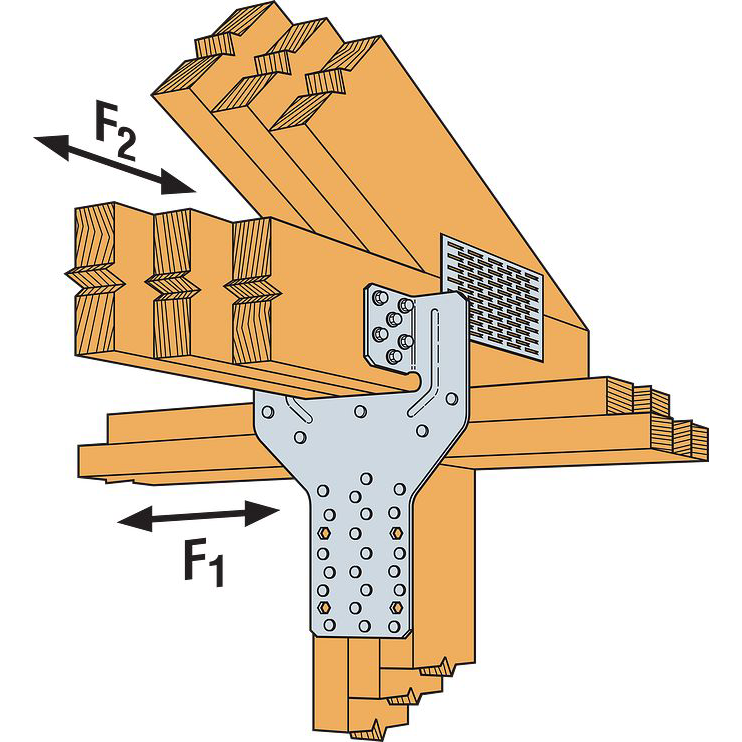 $F_2$

$F_1$